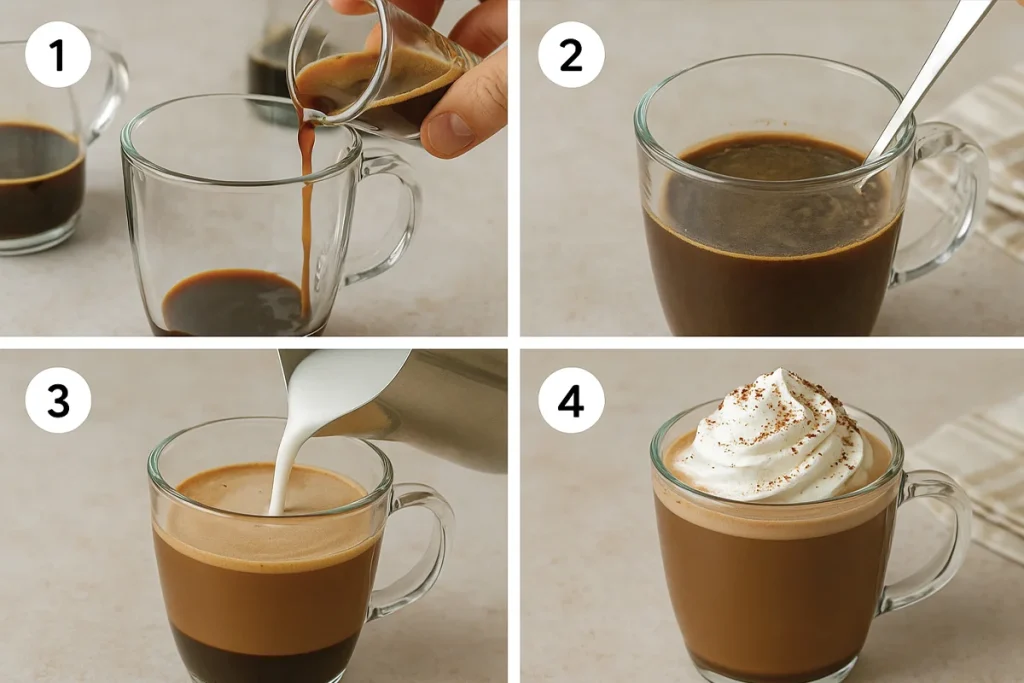 1

2

3

4